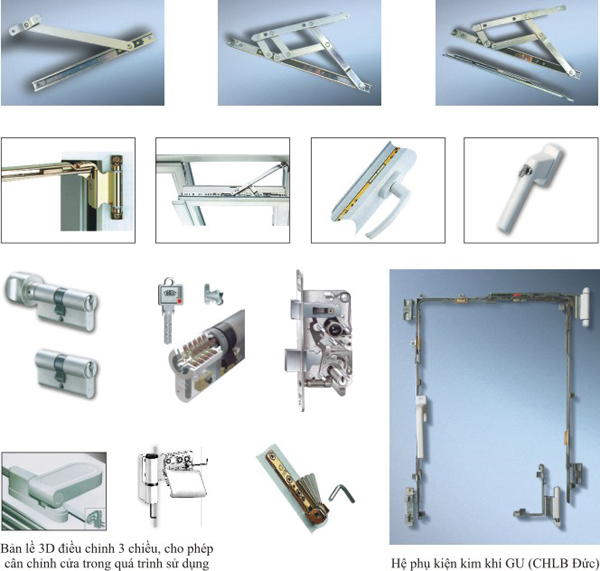 Bản lề 3D điều chỉnh 3 chiều, cho phép cân chỉnh cửa trong quá trình sử dụng

Hệ phụ kiện kim khí GU (CHLB Đức)